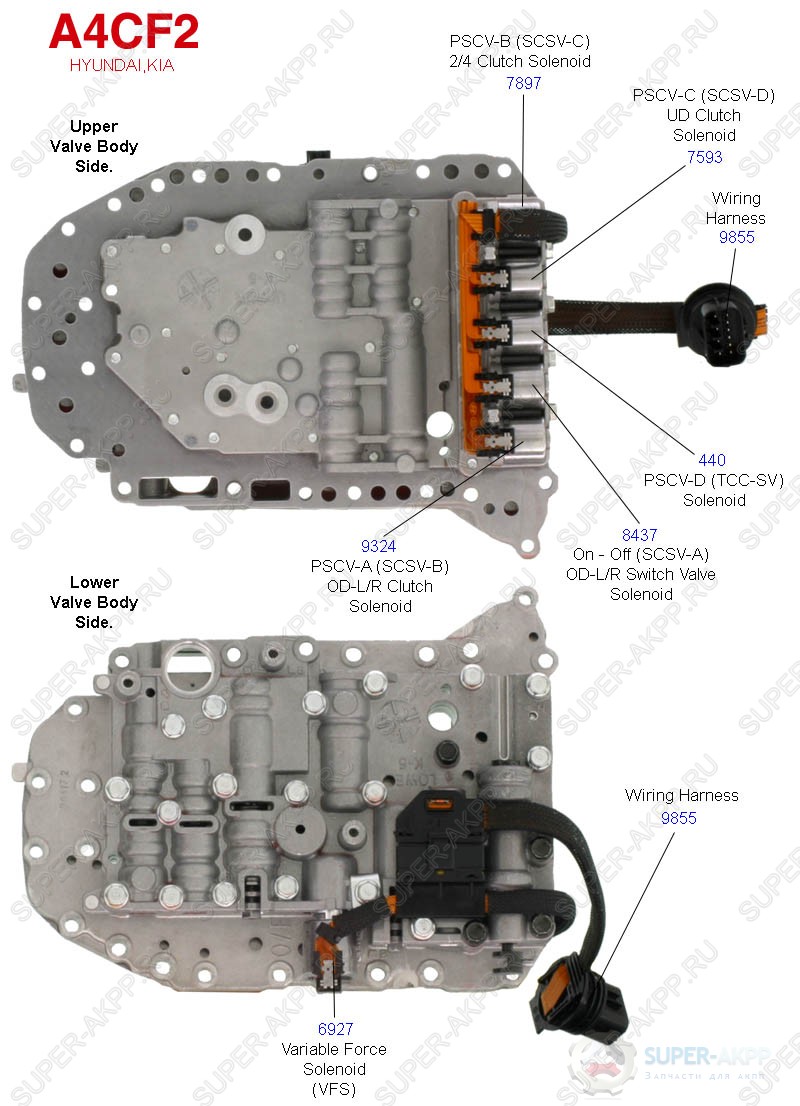 A4CF2
HYUNDAI,KIA

Upper Valve Body Side.

PSCV-B (SCSV-C)
2/4 Clutch Solenoid
7897

PSCV-C (SCSV-D)
UD Clutch
Solenoid
7593

Wiring
Harness
9855

440
PSCV-D (TCC-SV)
Solenoid

8437
On - Off (SCSV-A)
OD-L/R Switch Valve
Solenoid

9324
PSCV-A (SCSV-B)
OD-L/R Clutch
Solenoid

Lower Valve Body Side.

Wiring Harness
9855

6927
Variable Force
Solenoid
(VFS)

SUPER-AKPP.RU

SUPER-AKPP
Запчасти для акпп