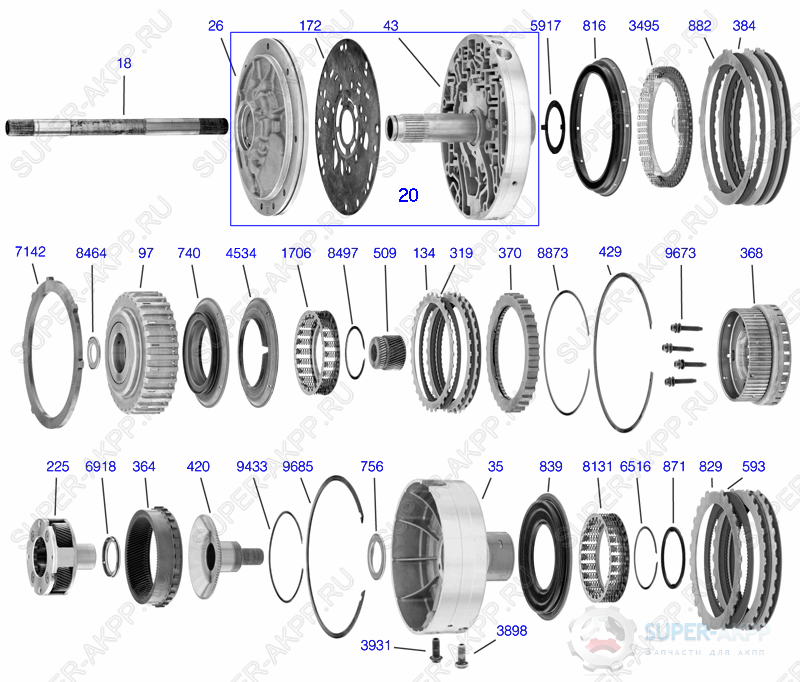 26 172 43 5917 816 3495 882 384
18
20
7142 8464 97 740 4534 1706 8497 509 134 319 370 8873 429 9673 368
225 6918 364 420 9433 9685 756 35 839 8131 6516 871 829 593
3931 3898
SUPER-AKPP.RU
SUPER-AKPP
Запчасти для акпп