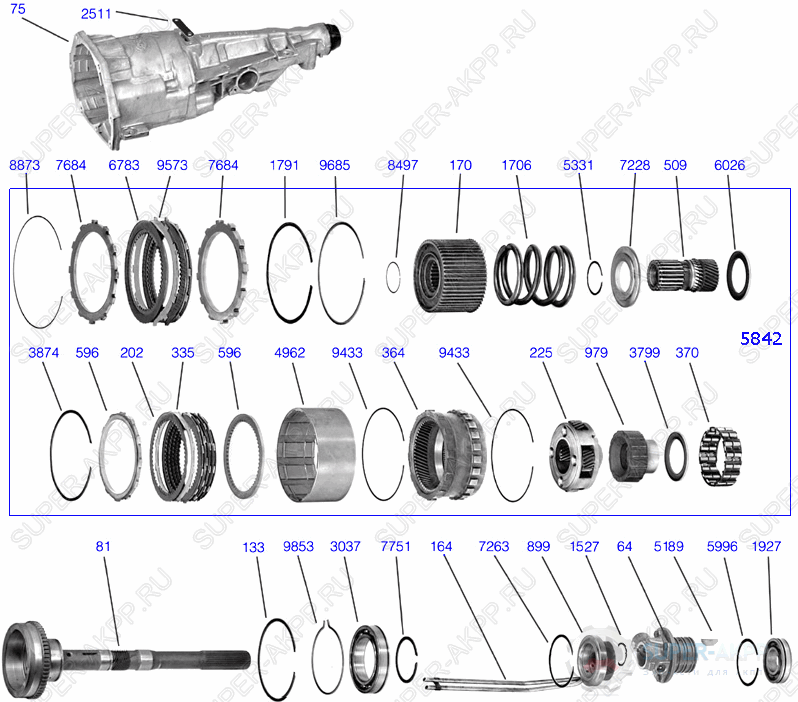 75
2511
8873 7684 6783 9573 7684 1791 9685 8497 170 1706 5331 7228 509 6026
5842
3874 596 202 335 596 4962 9433 364 9433 225 979 3799 370
81
133 9853 3037 7751 164 7263 899 1527 64 5189 5996 1927
SUPER-AKPP.RU