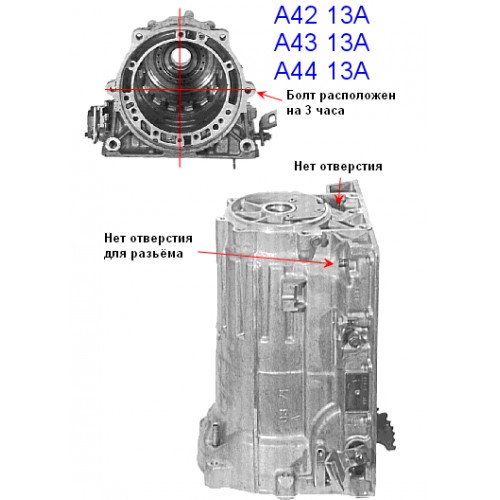 A42 13A
A43 13A
A44 13A

Болт расположен на 3 часа

Нет отверстия

Нет отверстия для разъёма