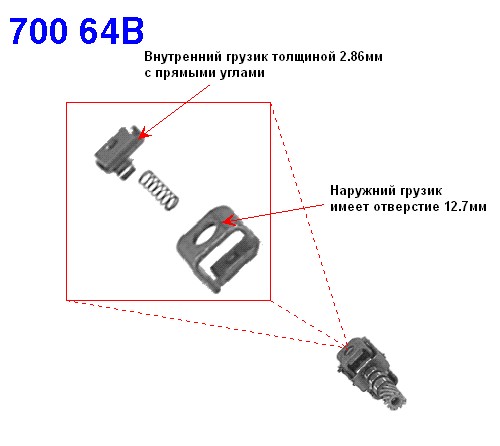 700 64B

Внутренний грузик толщиной 2.86мм с прямыми углами

Наружний грузик имеет отверстие 12.7мм