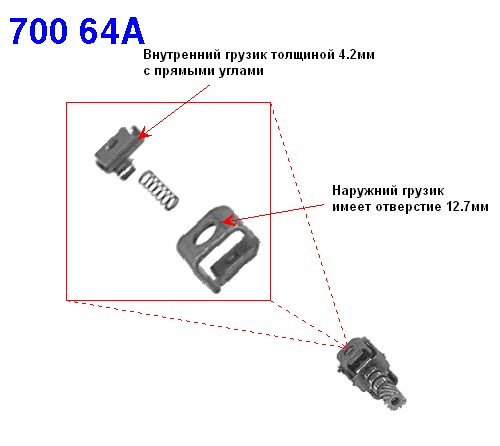 700 64A

Внутренний грузик толщиной 4.2мм с прямыми углами

Наружний грузик имеет отверстие 12.7мм