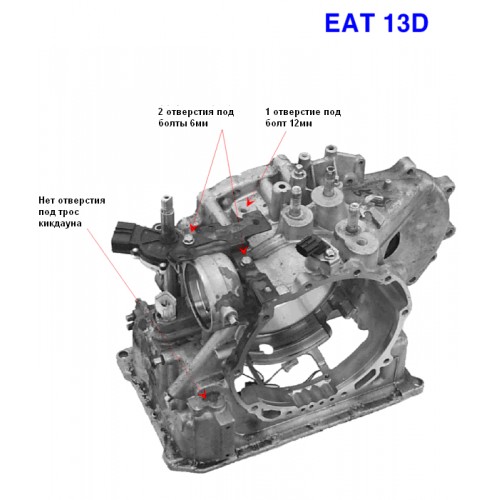 EAT 13D

2 отверстия под болты 6мм

1 отверстие под болт 12мм

Нет отверстия под трос кикдауна