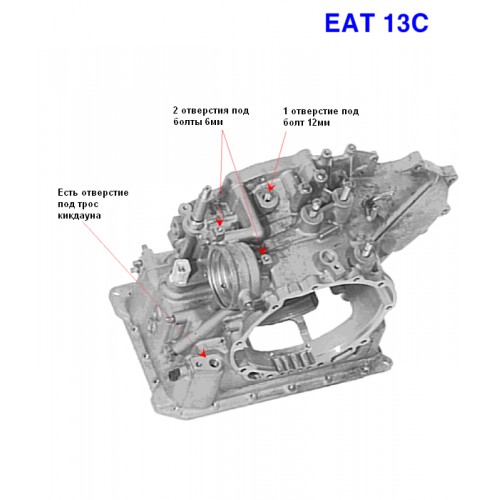 EAT 13C

2 отверстия под болты 6ми

1 отверстие под болт 12ми

Есть отверстие под трос кикдауна