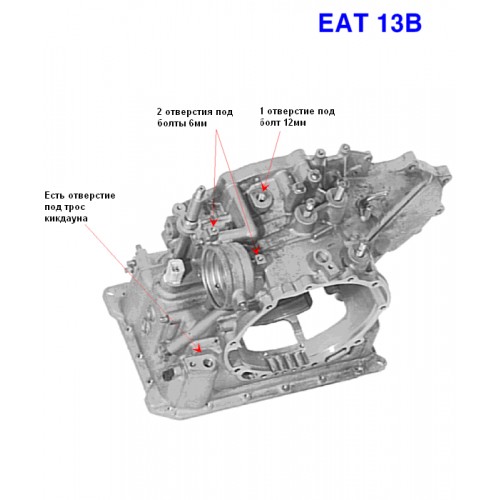 EAT 13B

2 отверстия под болты 6мм

1 отверстие под болт 12мм

Есть отверстие под трос кикдауна