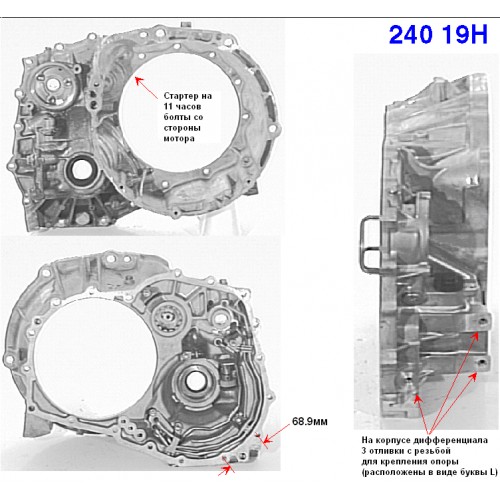 240 19H

Стартер на 11 часов болты со стороны мотора

68.9мм

На корпусе дифференциала 3 отливки с резьбой для крепления опоры (расположены в виде буквы L)