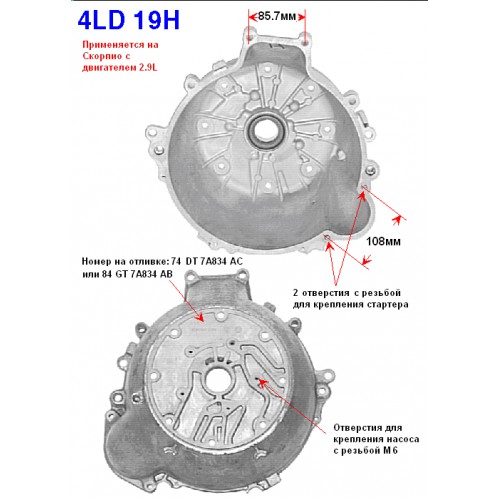 4LD 19H

85.7мм

Применяется на Скорпио с двигателем 2.9L

108мм

Номер на отливке: 74 DT 7A834 AC или 84 GT 7A834 AB

2 отверстия с резьбой для крепления стартера

Отверстия для крепления насоса с резьбой М6