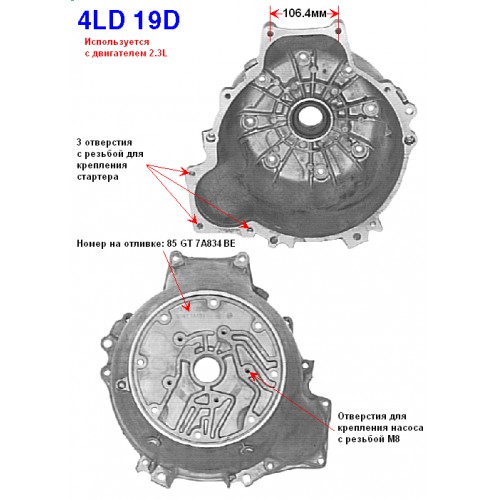 4LD 19D

Используется с двигателем 2.3L

106.4мм

3 отверстия с резьбой для крепления стартера

Номер на отливке: 85 GT 7A834 BE

Отверстия для крепления насоса с резьбой М8