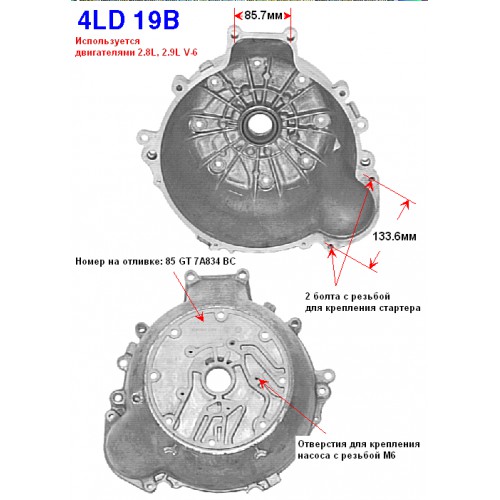 4LD 19B

Используется двигателями 2.8L, 2.9L V-6

85.7мм

133.6мм

Номер на отливке: 85 GT 7A834 BC

2 болта с резьбой для крепления стартера

Отверстия для крепления насоса с резьбой М6