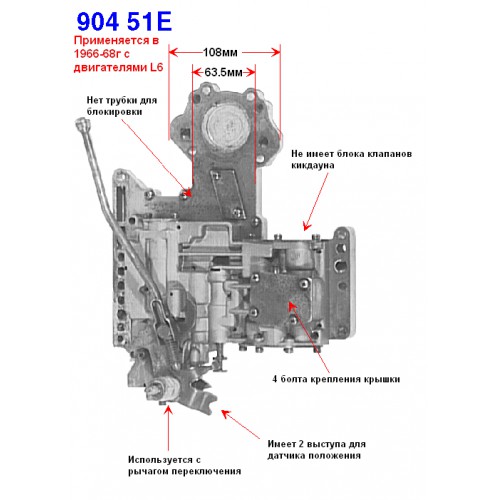 904 51E

Применяется в 1966-68г с двигателями L6

108мм

63.5мм

Нет трубки для блокировки

Не имеет блока клапанов кикдауна

4 болта крепления крышки

Имеет 2 выступа для датчика положения

Используется с рычагом переключения