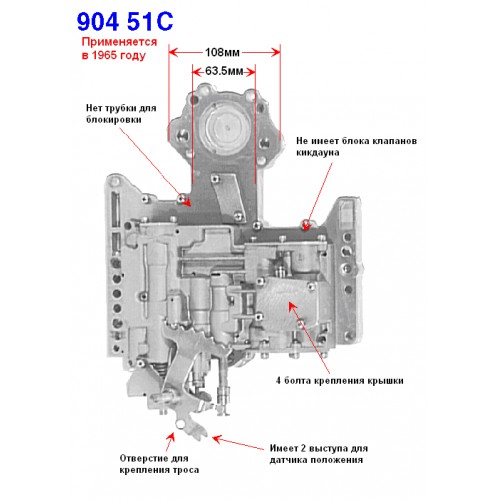 904 51C

Применяется в 1965 году

108мм

63.5мм

Нет трубки для блокировки

Не имеет блока клапанов кикдауна

4 болта крепления крышки

Отверстие для крепления троса

Имеет 2 выступа для датчика положения