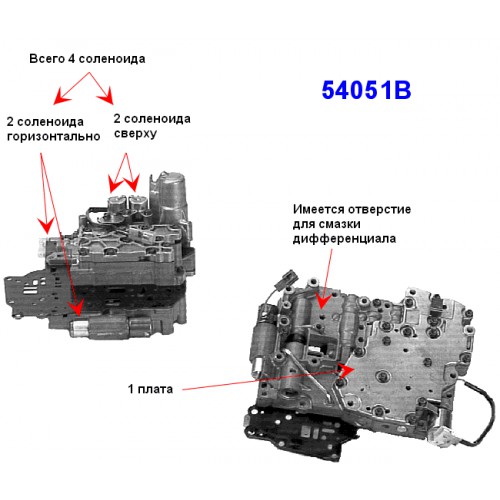 Всего 4 соленоида

54051B

2 соленоида горизонтально

2 соленоида сверху

Имеется отверстие для смазки дифференциала

1 плата