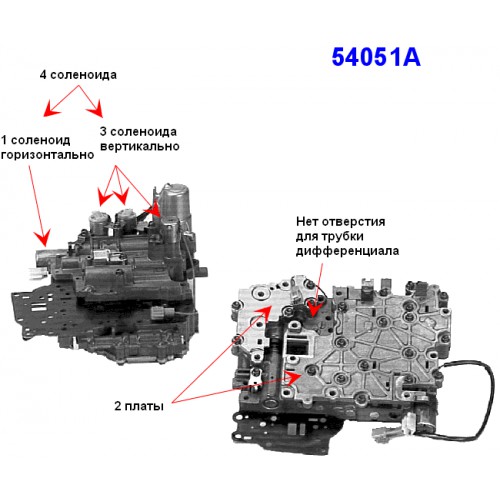 54051A

4 соленоида

1 соленоид горизонтально

3 соленоида вертикально

Нет отверстия для трубки дифференциала

2 платы