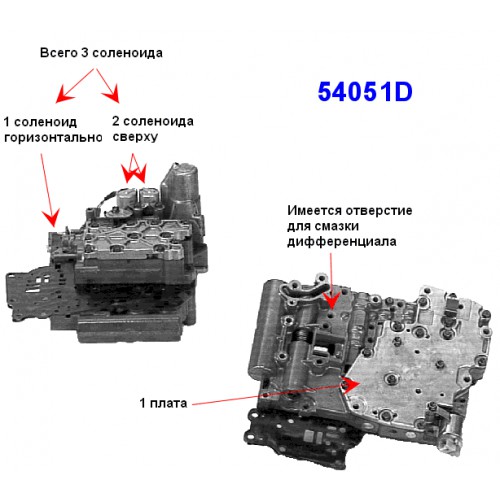 Всего 3 соленоида

54051D

1 соленоид горизонтально

2 соленоида сверху

Имеется отверстие для смазки дифференциала

1 плата