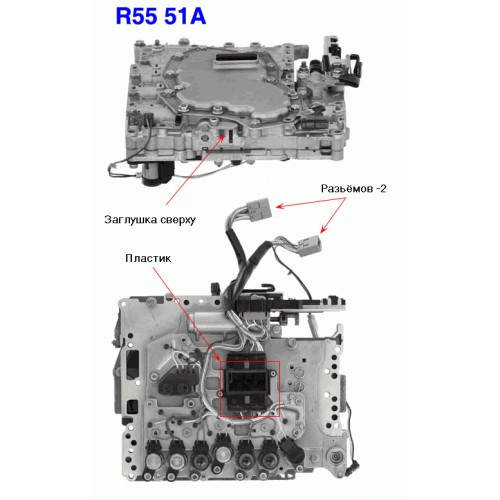 R55 51A

Разъёмов -2

Заглушка сверху

Пластик