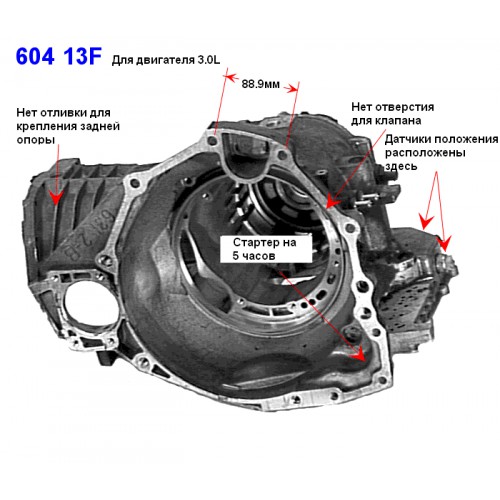 604 13F Для двигателя 3.0L

88.9мм

Нет отливки для крепления задней опоры

Нет отверстия для клапана

Датчики положения расположены здесь

Стартер на 5 часов