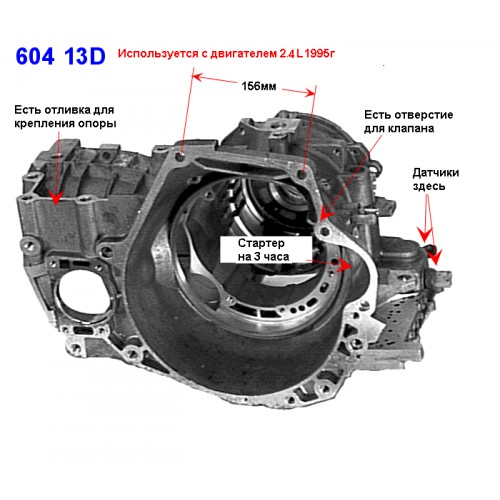 604 13D Используется с двигателем 2.4 L 1995г

156мм

Есть отливка для крепления опоры

Есть отверстие для клапана

Датчики здесь

Стартер на 3 часа