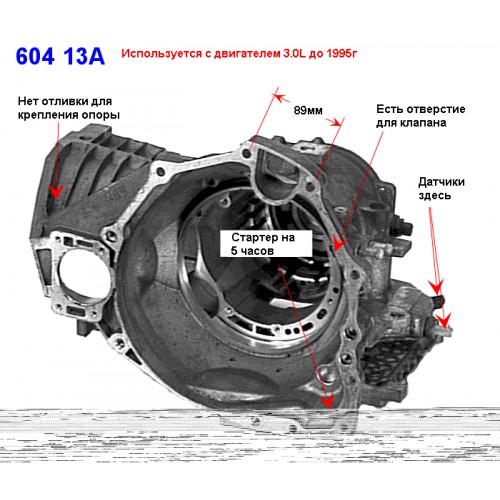 604 13A Используется с двигателем 3.0L до 1995г

Нет отливки для крепления опоры

89мм

Есть отверстие для клапана

Датчики здесь

Стартер на 5 часов