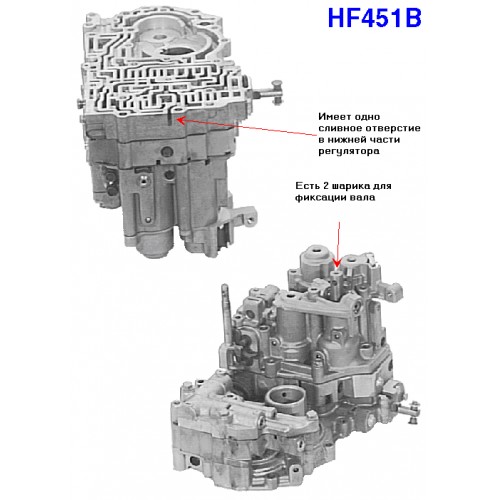 HF451B

Имеет одно сливное отверстие в нижней части регулятора

Есть 2 шарика для фиксации вала