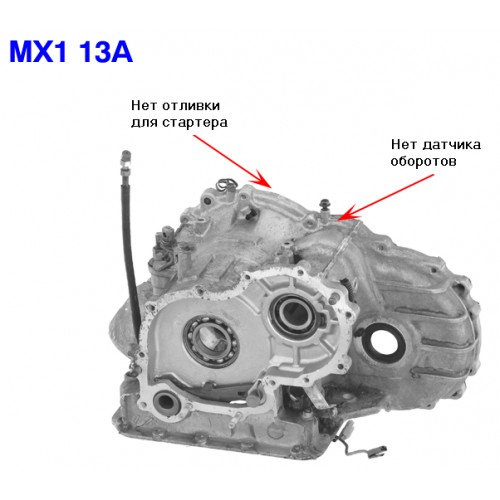 MX1 13A

Нет отливки для стартера

Нет датчика оборотов