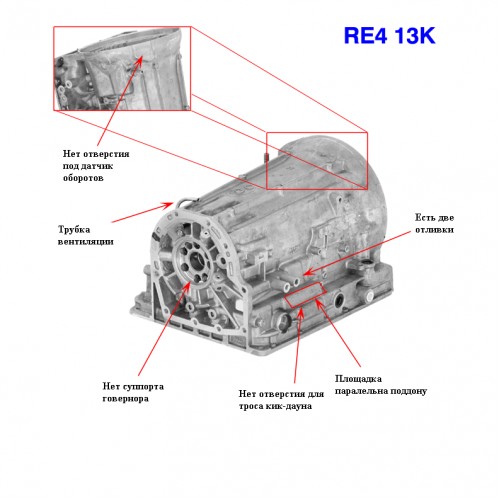 RE4 13K

Нет отверстия под датчик оборотов

Трубка вентиляции

Есть две отливки

Нет суппорта говернора

Нет отверстия для троса кик-дауна

Площадка паралельна поддону