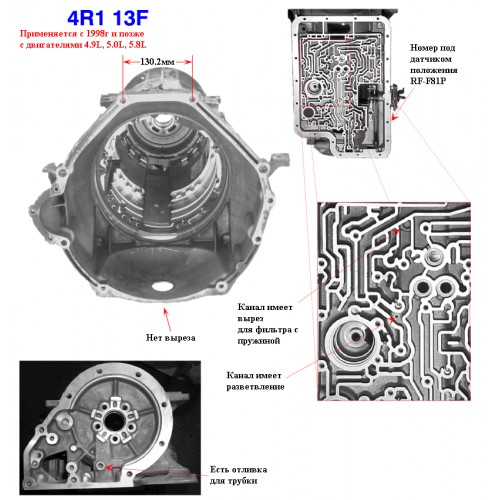 4R1 13F

Применяется с 1998г и позже с двигателями 4.9L, 5.0L, 5.8L

130.2мм

Номер под датчиком положения RF-F81P

Нет выреза

Канал имеет вырез для фильтра с пружиной

Канал имеет разветвление

Есть отливка для трубки