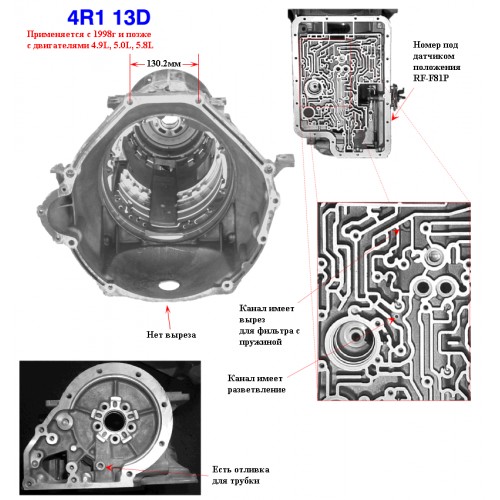 4R1 13D

Применяется с 1998г и позже с двигателями 4.9L, 5.0L, 5.8L

130.2мм

Номер под датчиком положения RF-F81P

Нет выреза

Канал имеет вырез для фильтра с пружиной

Канал имеет разветвление

Есть отливка для трубки