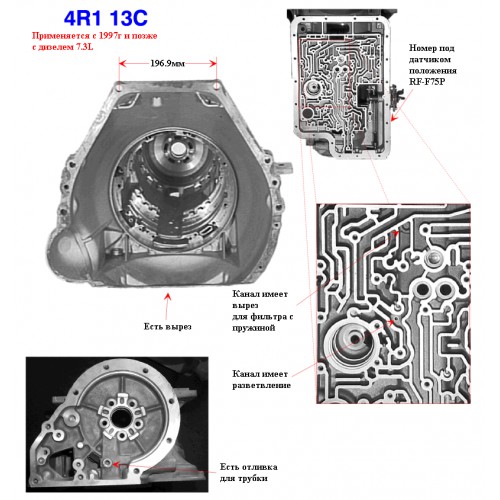 4R1 13C

Применяется с 1997г и позже с дизелем 7.3L

196.9мм

Номер под датчиком положения RF-F75P

Канал имеет вырез для фильтра с пружиной

Есть вырез

Канал имеет разветвление

Есть отливка для трубки