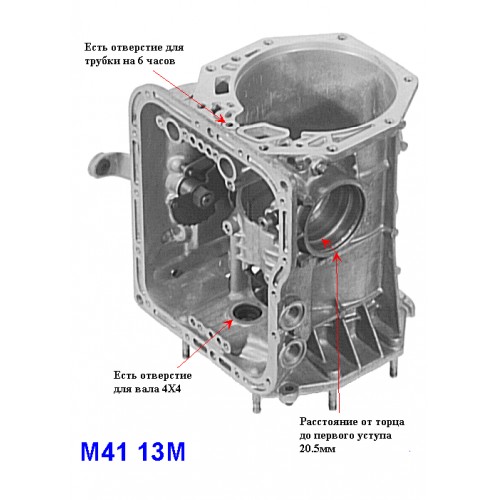 Есть отверстие для трубки на 6 часов

Есть отверстие для вала 4Х4

Расстояние от торца до первого уступа 20.5мм

M41 13M