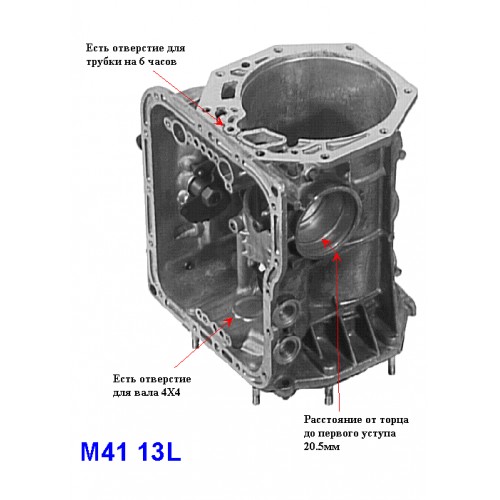 Есть отверстие для трубки на 6 часов

Есть отверстие для вала 4Х4

Расстояние от торца до первого уступа 20.5мм

M41 13L