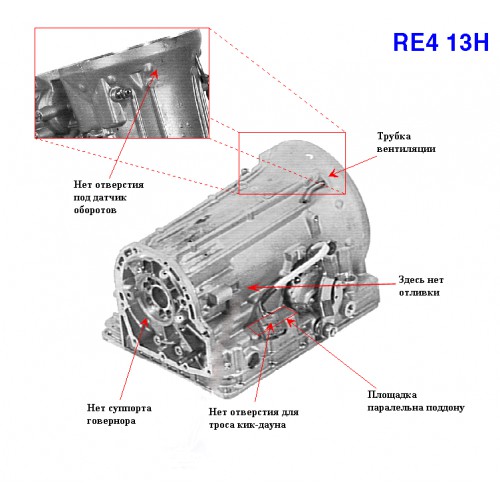 RE4 13H

Трубка вентиляции

Нет отверстия под датчик оборотов

Здесь нет отливки

Площадка паралельна поддону

Нет суппорта говернора

Нет отверстия для троса кик-дауна