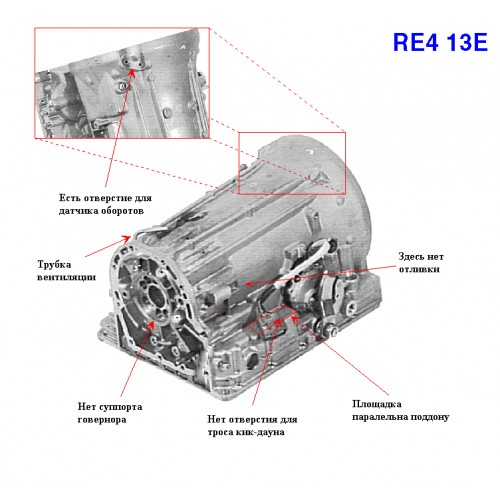 RE4 13E

Есть отверстие для датчика оборотов

Трубка вентиляции

Здесь нет отливки

Нет суппорта говернора

Нет отверстия для троса кик-дауна

Площадка паралельна поддону