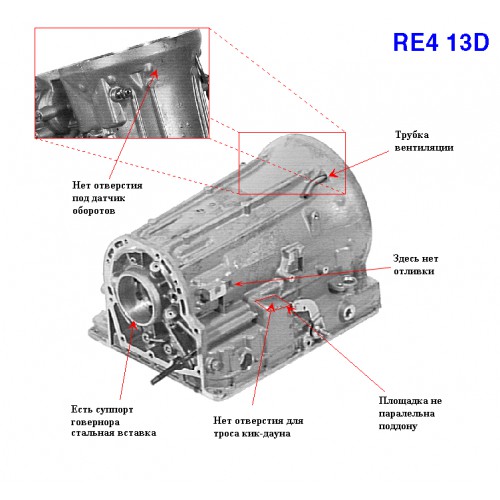 RE4 13D

Трубка вентиляции

Нет отверстия под датчик оборотов

Здесь нет отливки

Есть суппорт говернора стальная вставка

Нет отверстия для троса кик-дауна

Площадка не паралельна поддону