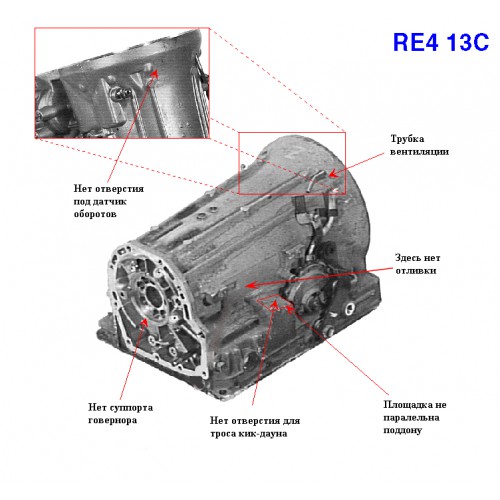 RE4 13C

Трубка вентиляции

Нет отверстия под датчик оборотов

Здесь нет отливки

Нет суппорта говернора

Нет отверстия для троса кик-дауна

Площадка не паралельна поддону