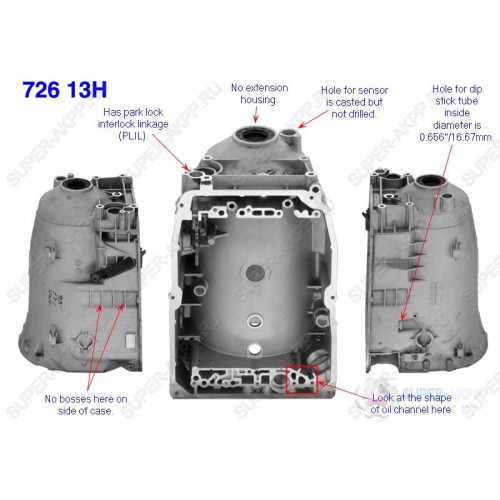 726 13H

Has park lock interlock linkage (PLIL).

No extension housing.

Hole for sensor is casted but not drilled.

Hole for dip stick tube inside diameter is 0.656"/16.67mm.

No bosses here on side of case.

Look at the shape of oil channel here.

SUPER-AKPP.RU