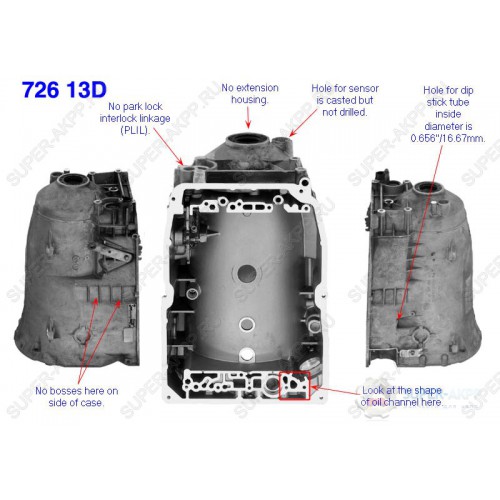 726 13D

No park lock interlock linkage (PLIL).

No extension housing.

Hole for sensor is casted but not drilled.

Hole for dip stick tube inside diameter is 0.656"/16.67mm.

No bosses here on side of case.

Look at the shape of oil channel here.

SUPER-AKPP.RU